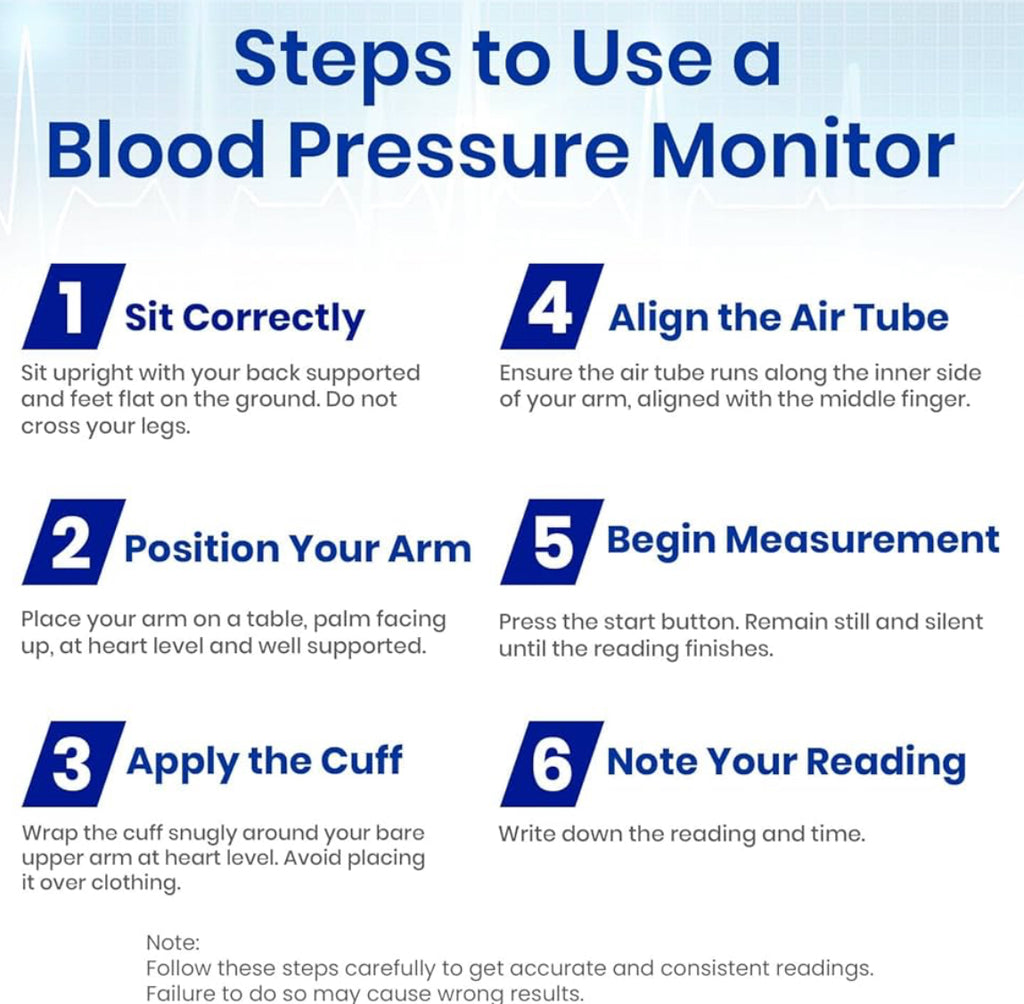 Steps to Use a Blood Pressure Monitor

1 Sit Correctly

Sit upright with your back supported and feet flat on the ground. Do not cross your legs.

2 Position Your Arm

Place your arm on a table, palm facing up, at heart level and well supported.

3 Apply the Cuff

Wrap the cuff snugly around your bare upper arm at heart level. Avoid placing it over clothing.

4 Align the Air Tube

Ensure the air tube runs along the inner side of your arm, aligned with the middle finger.

5 Begin Measurement

Press the start button. Remain still and silent until the reading finishes.

6 Note Your Reading

Write down the reading and time.

Note:
Follow these steps carefully to get accurate and consistent readings. Failure to do so may cause wrong results.